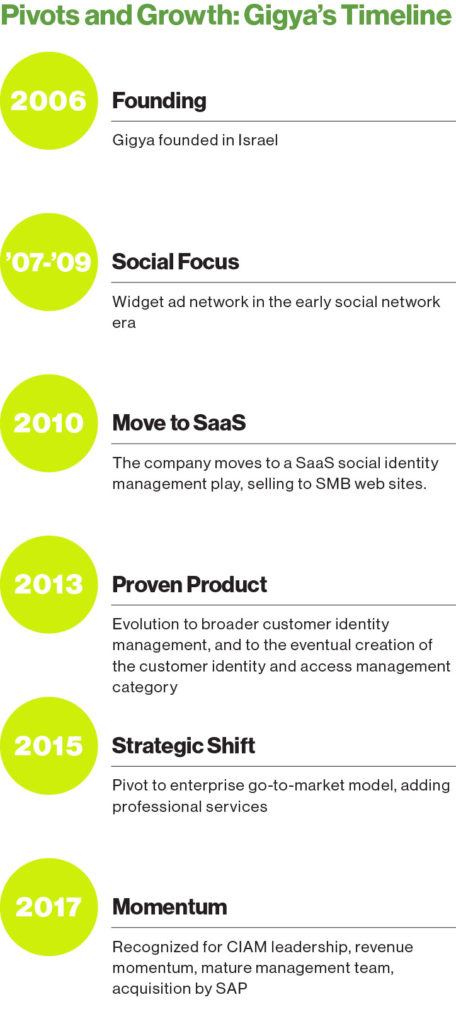 Pivots and Growth: Gigya's Timeline

2006 Founding

Gigya founded in Israel

'07-'09 Social Focus

Widget ad network in the early social network era

2010 Move to SaaS

The company moves to a SaaS social identity management play, selling to SMB web sites.

2013 Proven Product

Evolution to broader customer identity management, and to the eventual creation of the customer identity and access management category

2015 Strategic Shift

Pivot to enterprise go-to-market model, adding professional services

2017 Momentum

Recognized for CIAM leadership, revenue momentum, mature management team, acquisition by SAP